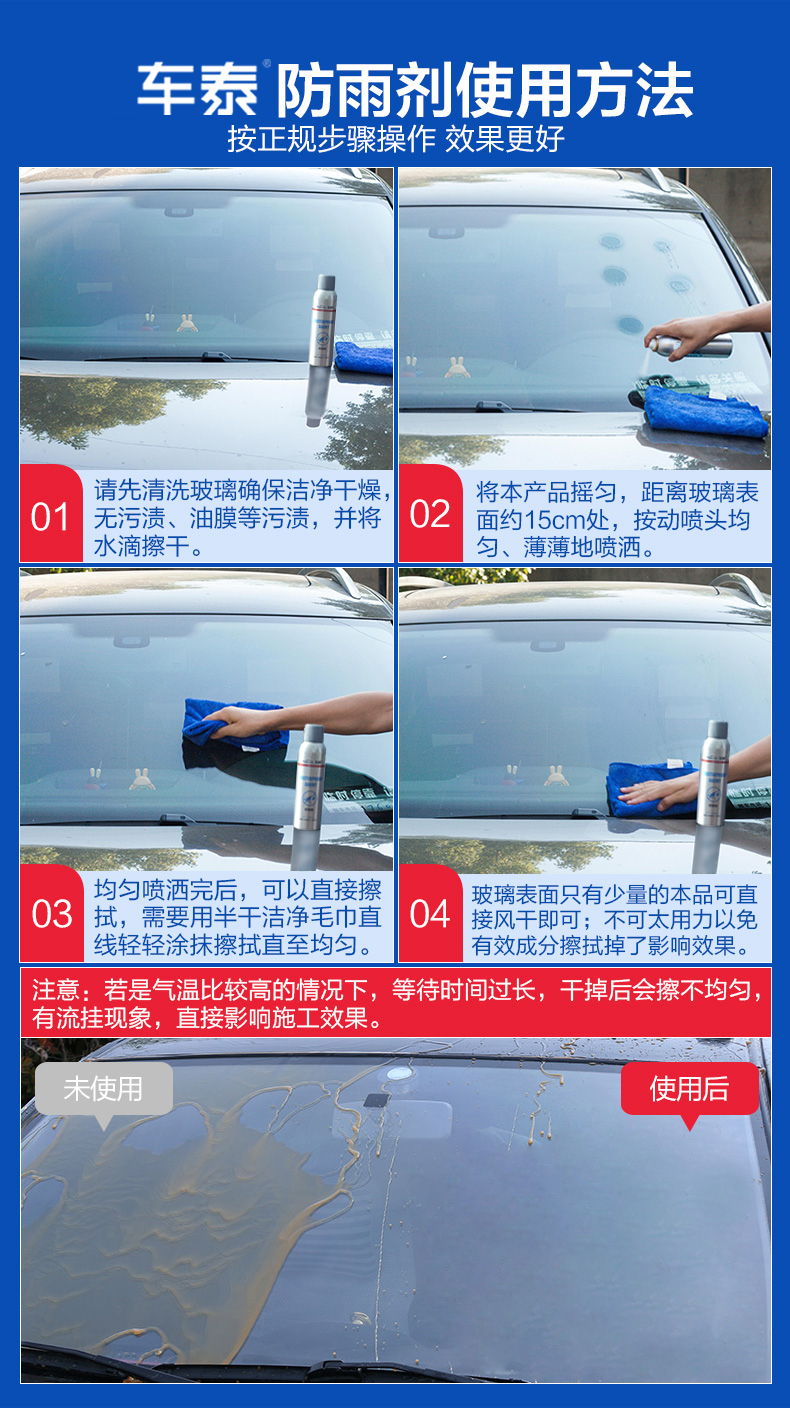 车泰® 防雨剂使用方法
按正规步骤操作 效果更好

01 请先清洗玻璃确保洁净干燥，无污渍、油膜等污渍，并将水滴擦干。

02 将本产品摇匀，距离玻璃表面约15cm处，按动喷头均匀、薄薄地喷洒。

03 均匀喷洒完后，可以直接擦拭，需要用半干洁净毛巾直线轻轻涂抹擦拭直至均匀。

04 玻璃表面只有少量的本品可直接风干即可；不可太用力以免有效成分擦拭掉了影响效果。

注意：若是气温比较高的情况下，等待时间过长，干掉后会擦不均匀，有流挂现象，直接影响施工效果。

未使用

使用后