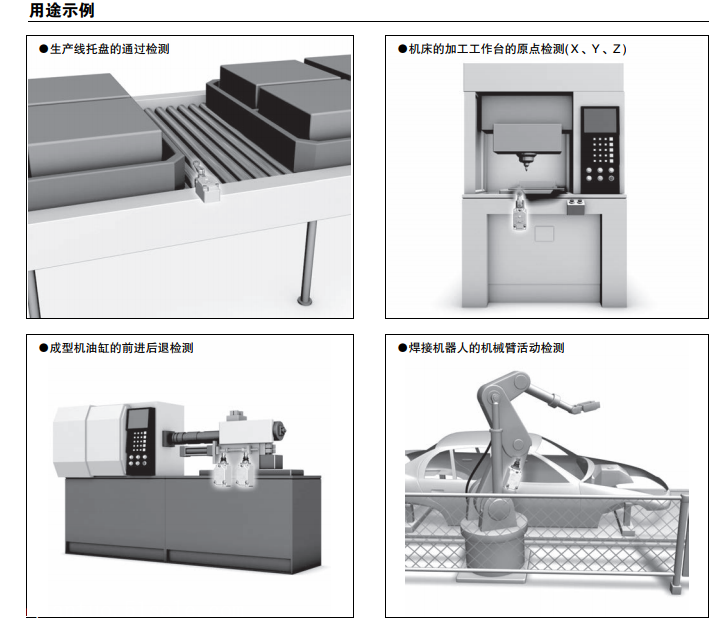 用途示例

●生产线托盘的通过检测

●机床的加工工作台的原点检测(X、Y、Z)

●成型机油缸的前进后退检测

●焊接机器人的机械臂活动检测