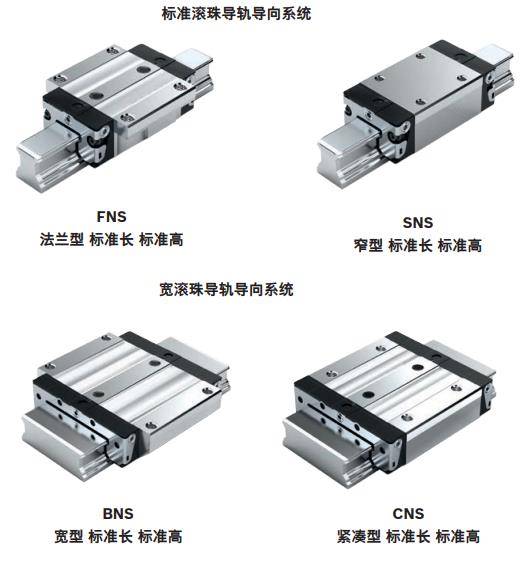 标准滚珠导轨导向系统

FNS
法兰型 标准长 标准高

SNS
窄型 标准长 标准高

宽滚珠导轨导向系统

BNS
宽型 标准长 标准高

CNS
紧凑型 标准长 标准高