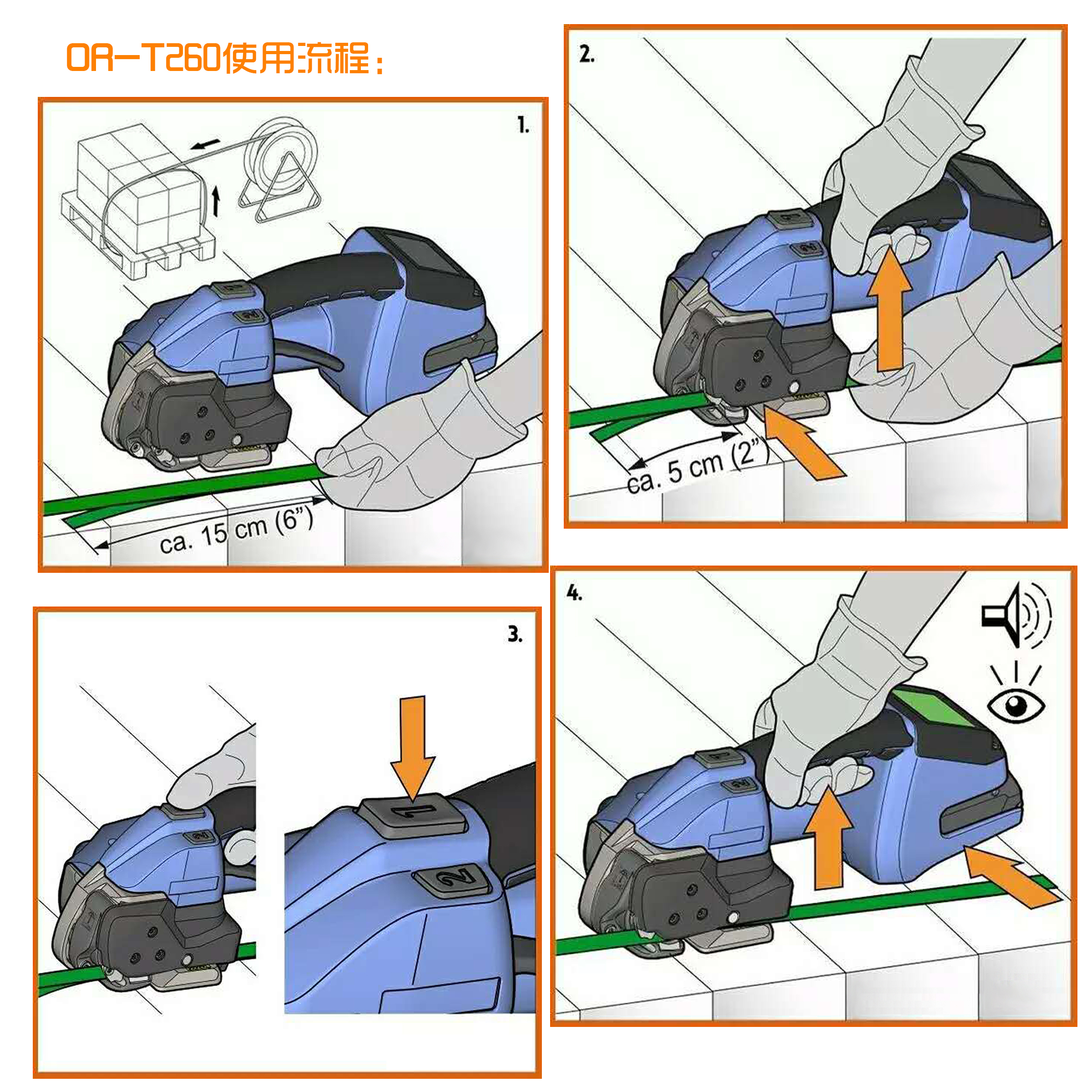 OR-T260使用流程：

1.

ca. 15 cm (6")

2.

ca. 5 cm (2")

3.

1

2

4.