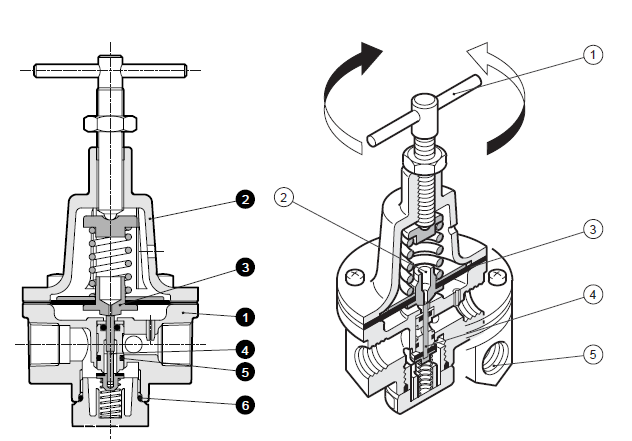 2
3
1
4
5
6
1
2
3
4
5